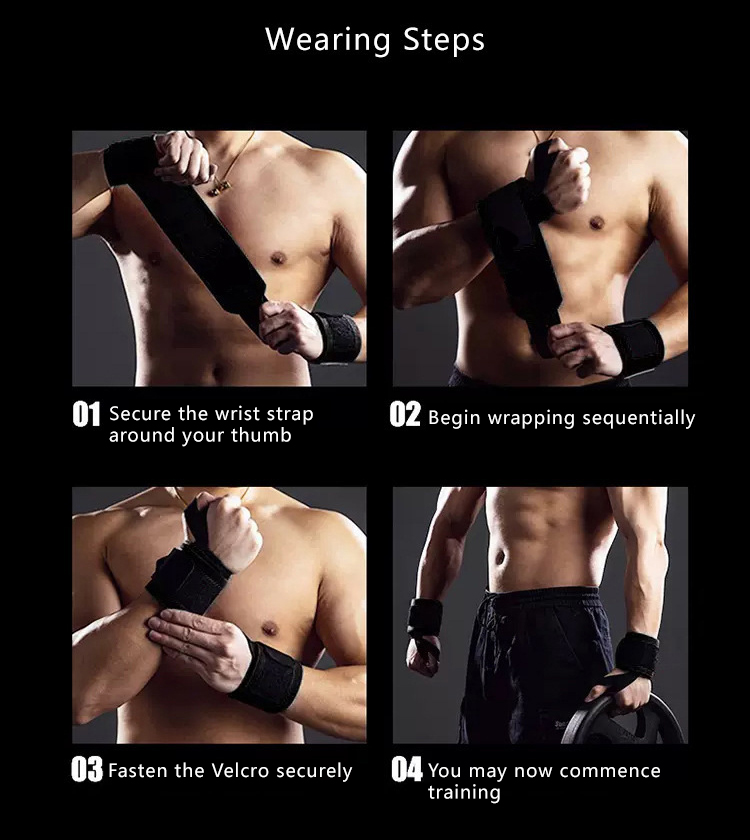 Wearing Steps

01 Secure the wrist strap around your thumb

02 Begin wrapping sequentially

03 Fasten the Velcro securely

04 You may now commence training